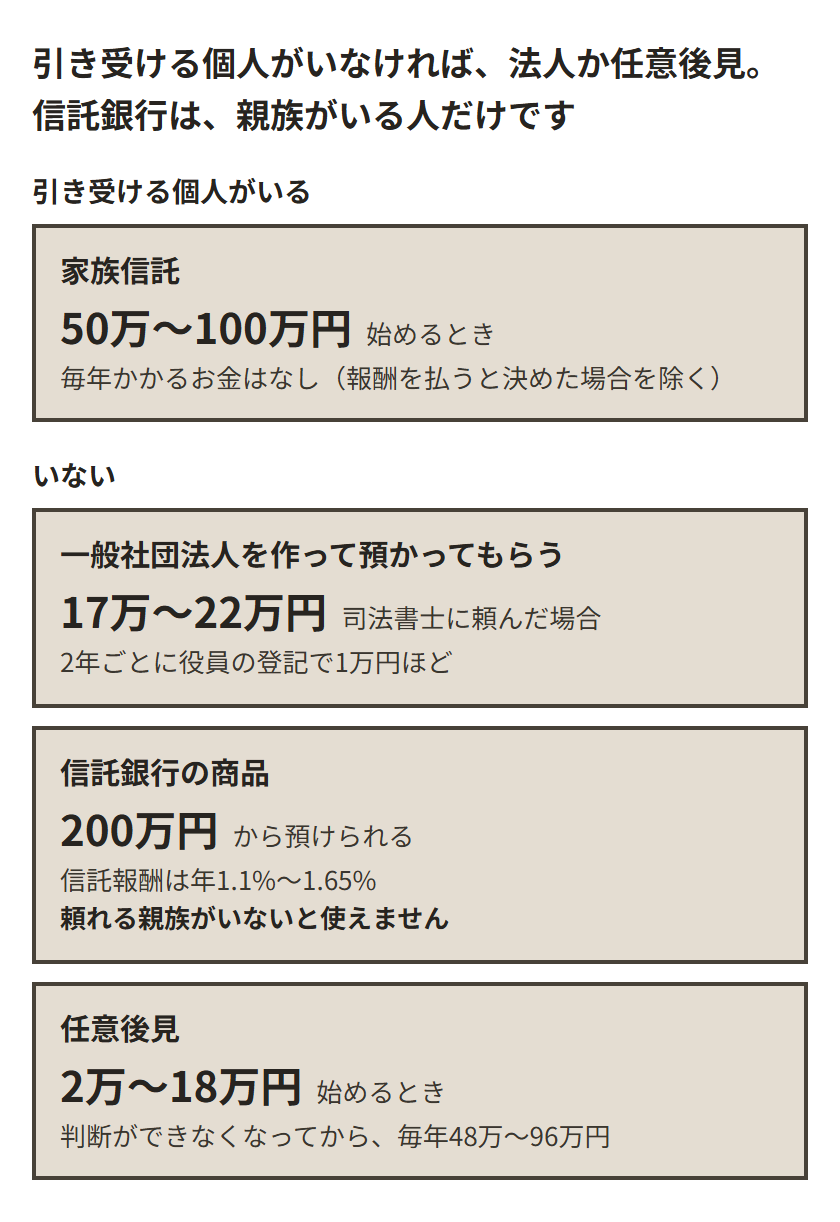 引き受ける個人がいなければ、法人か任意後見。
信託銀行は、親族がいる人だけです

引き受ける個人がいる

家族信託

50万～100万円 始めるとき

毎年かかるお金はなし（報酬を払うと決めた場合を除く）

いない

一般社団法人を作って預かってもらう

17万～22万円 司法書士に頼んだ場合

2年ごとに役員の登記で1万円ほど

信託銀行の商品

200万円 から預けられる

信託報酬は年1.1%～1.65%

頼れる親族がいないと使えません

任意後見

2万～18万円 始めるとき

判断ができなくなってから、毎年48万～96万円