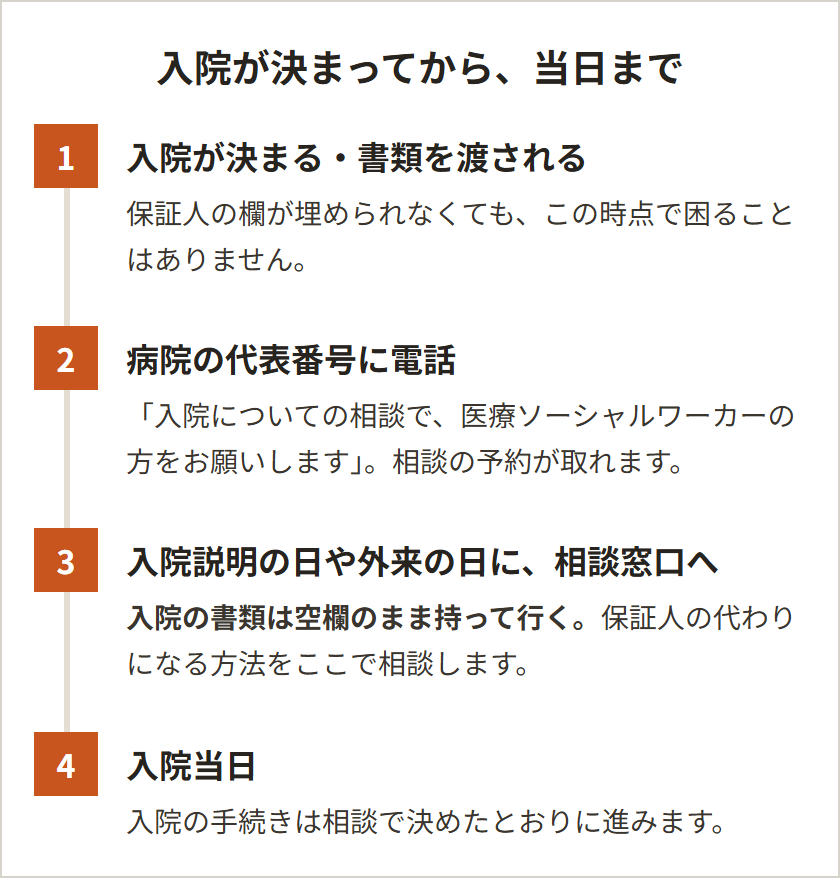 入院が決まってから、当日まで

1

入院が決まる・書類を渡される

保証人の欄が埋められなくても、この時点で困ることはありません。

2

病院の代表番号に電話

「入院についての相談で、医療ソーシャルワーカーの方をお願いします」。相談の予約が取れます。

3

入院説明の日や外来の日に、相談窓口へ

入院の書類は空欄のまま持って行く。保証人の代わりになる方法をここで相談します。

4

入院当日

入院の手続きは相談で決めたとおりに進みます。