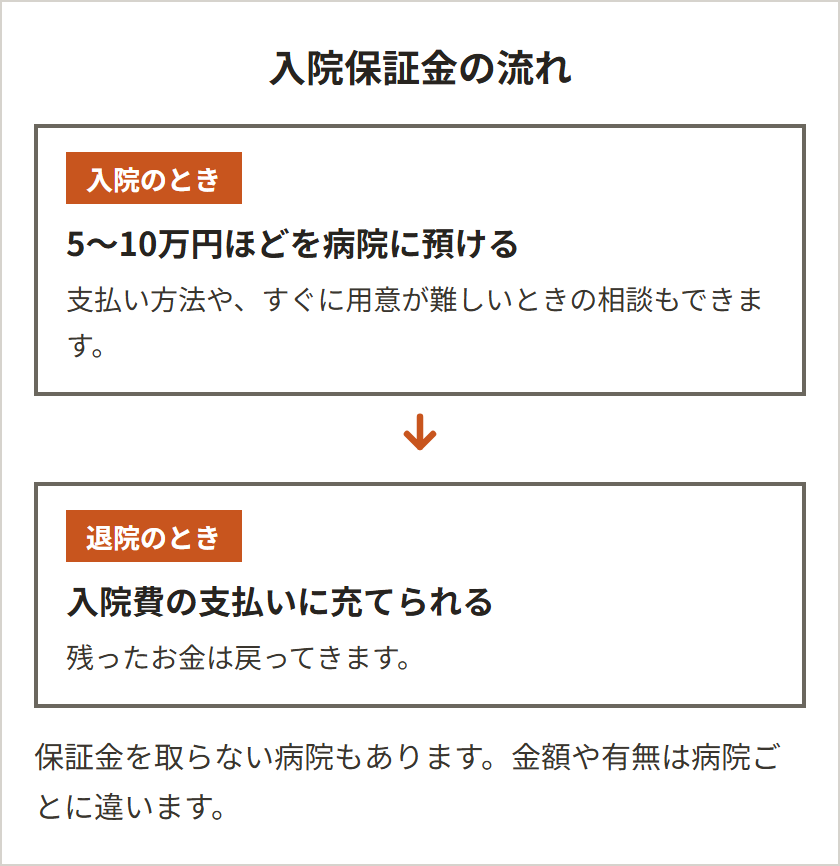 入院保証金の流れ

入院のとき

5〜10万円ほどを病院に預ける

支払い方法や、すぐに用意が難しいときの相談もできます。

退院のとき

入院費の支払いに充てられる

残ったお金は戻ってきます。

保証金を取らない病院もあります。金額や有無は病院ごとに違います。