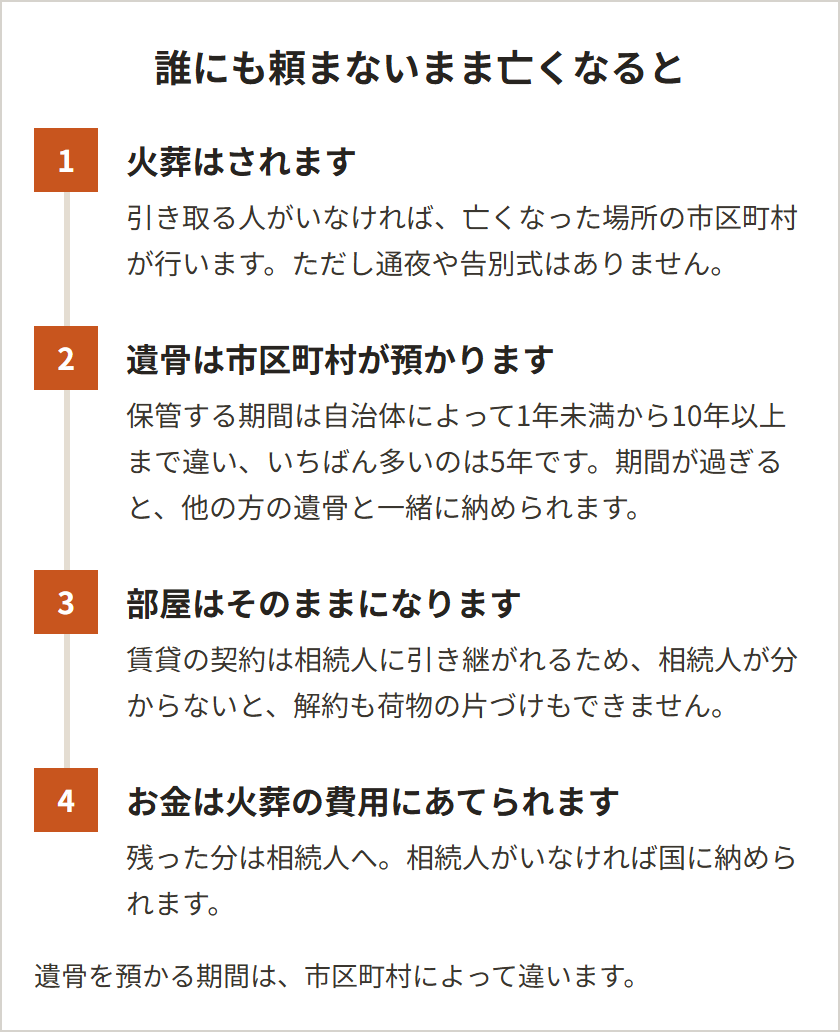 誰にも頼まないまま亡くなると

1

火葬はされます

引き取る人がいなければ、亡くなった場所の市区町村が行います。ただし通夜や告別式はありません。

2

遺骨は市区町村が預かります

保管する期間は自治体によって1年未満から10年以上まで違い、いちばん多いのは5年です。期間が過ぎると、他の方の遺骨と一緒に納められます。

3

部屋はそのままになります

賃貸の契約は相続人に引き継がれるため、相続人が分からないと、解約も荷物の片づけもできません。

4

お金は火葬の費用にあてられます

残った分は相続人へ。相続人がいなければ国に納められます。

遺骨を預かる期間は、市区町村によって違います。